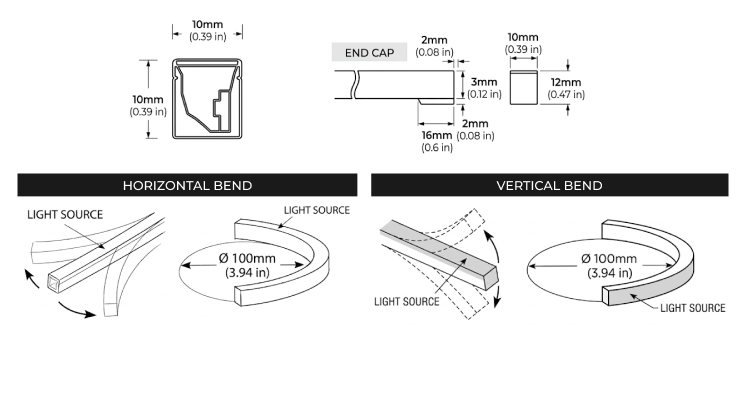 10mm
(0.39 in)

10mm
(0.39 in)

END CAP

2mm
(0.08 in)

3mm
(0.12 in)

2mm
(0.08 in)

16mm
(0.6 in)

10mm
(0.39 in)

12mm
(0.47 in)

HORIZONTAL BEND

LIGHT SOURCE

LIGHT SOURCE

Ø 100mm
(3.94 in)

VERTICAL BEND

LIGHT SOURCE

Ø 100mm
(3.94 in)

LIGHT SOURCE