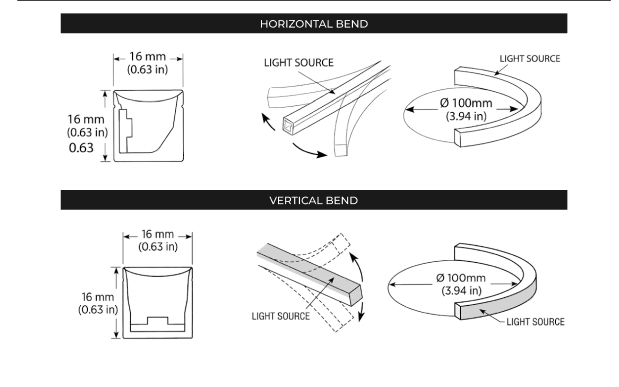 HORIZONTAL BEND

16 mm (0.63 in)

16 mm (0.63 in)
0.63

LIGHT SOURCE

LIGHT SOURCE

Ø 100mm (3.94 in)

VERTICAL BEND

16 mm (0.63 in)

16 mm (0.63 in)

LIGHT SOURCE

Ø 100mm (3.94 in)

LIGHT SOURCE